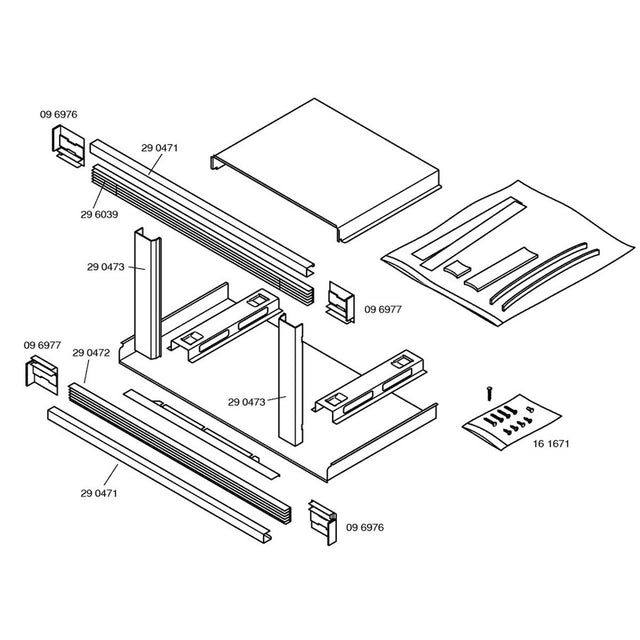 09 6976

29 0471

29 6039

29 0473

09 6977

09 6977

29 0472

29 0473

16 1671

29 0471

09 6976